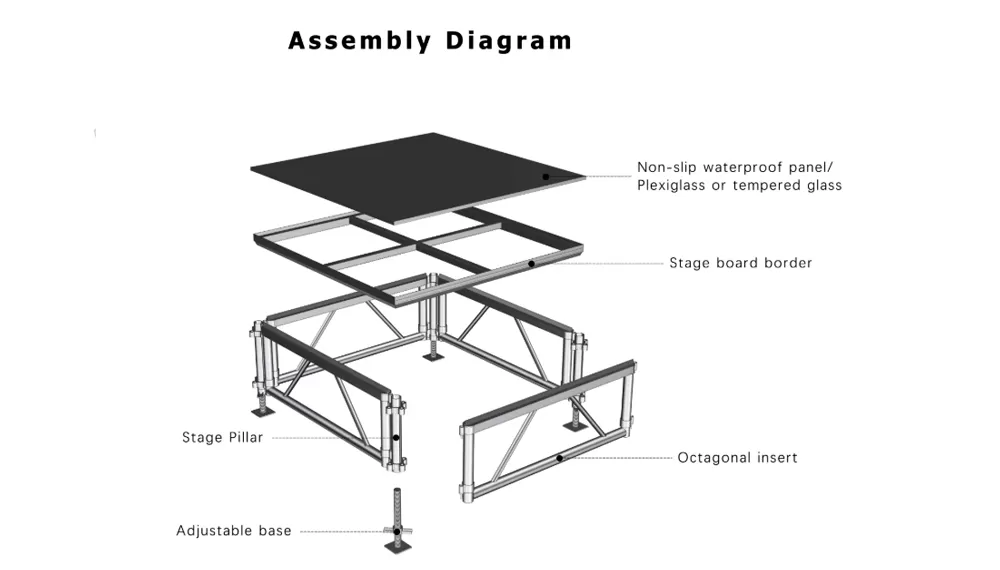 Assembly Diagram

Non-slip waterproof panel/
Plexiglass or tempered glass

Stage board border

Stage Pillar

Octagonal insert

Adjustable base