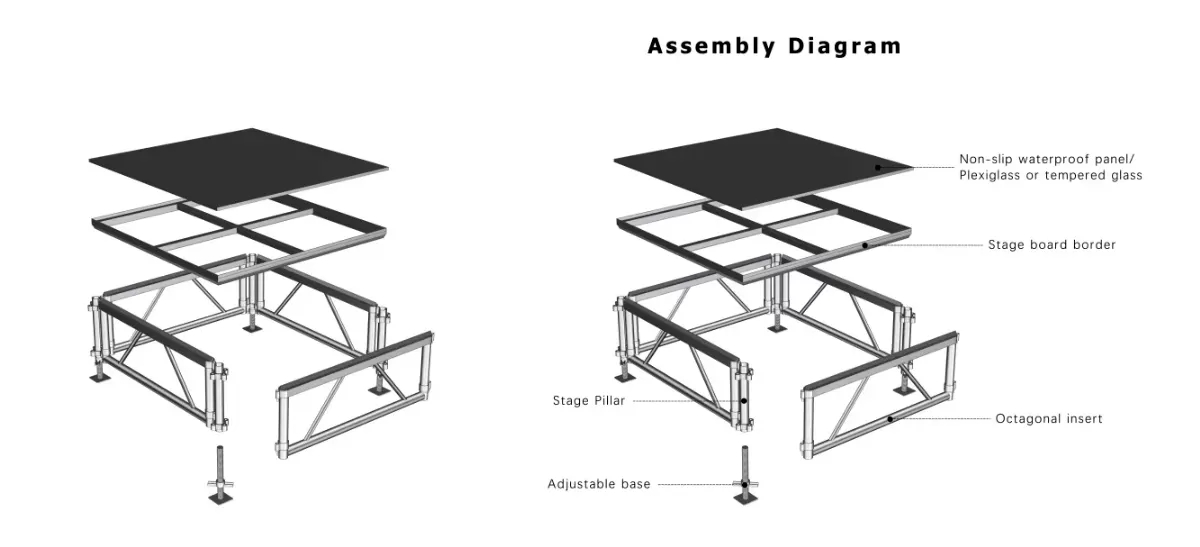 Assembly Diagram

Non-slip waterproof panel/
Plexiglass or tempered glass

Stage board border

Stage Pillar

Octagonal insert

Adjustable base